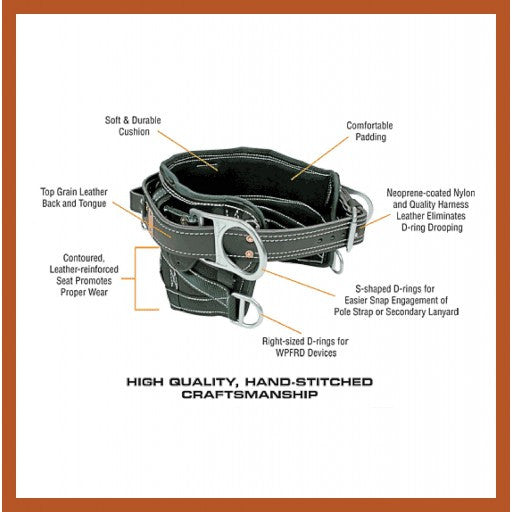 Soft & Durable Cushion

Comfortable Padding

Top Grain Leather Back and Tongue

Neoprene-coated Nylon and Quality Harness Leather Eliminates D-ring Drooping

Contoured, Leather-reinforced Seat Promotes Proper Wear

S-shaped D-rings for Easier Snap Engagement of Pole Strap or Secondary Lanyard

Right-sized D-rings for WPFRD Devices

HIGH QUALITY, HAND-STITCHED CRAFTSMANSHIP