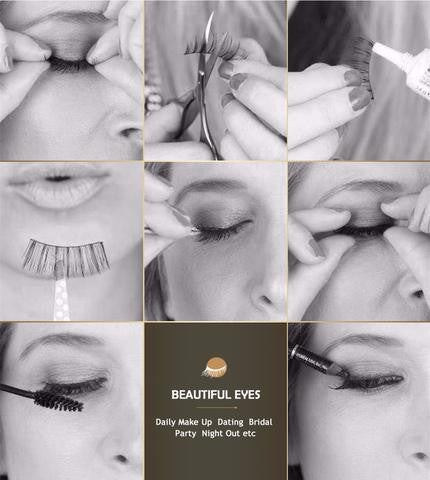 BEAUTIFUL EYES

Daily Make Up Dating Bridal Party Night Out etc