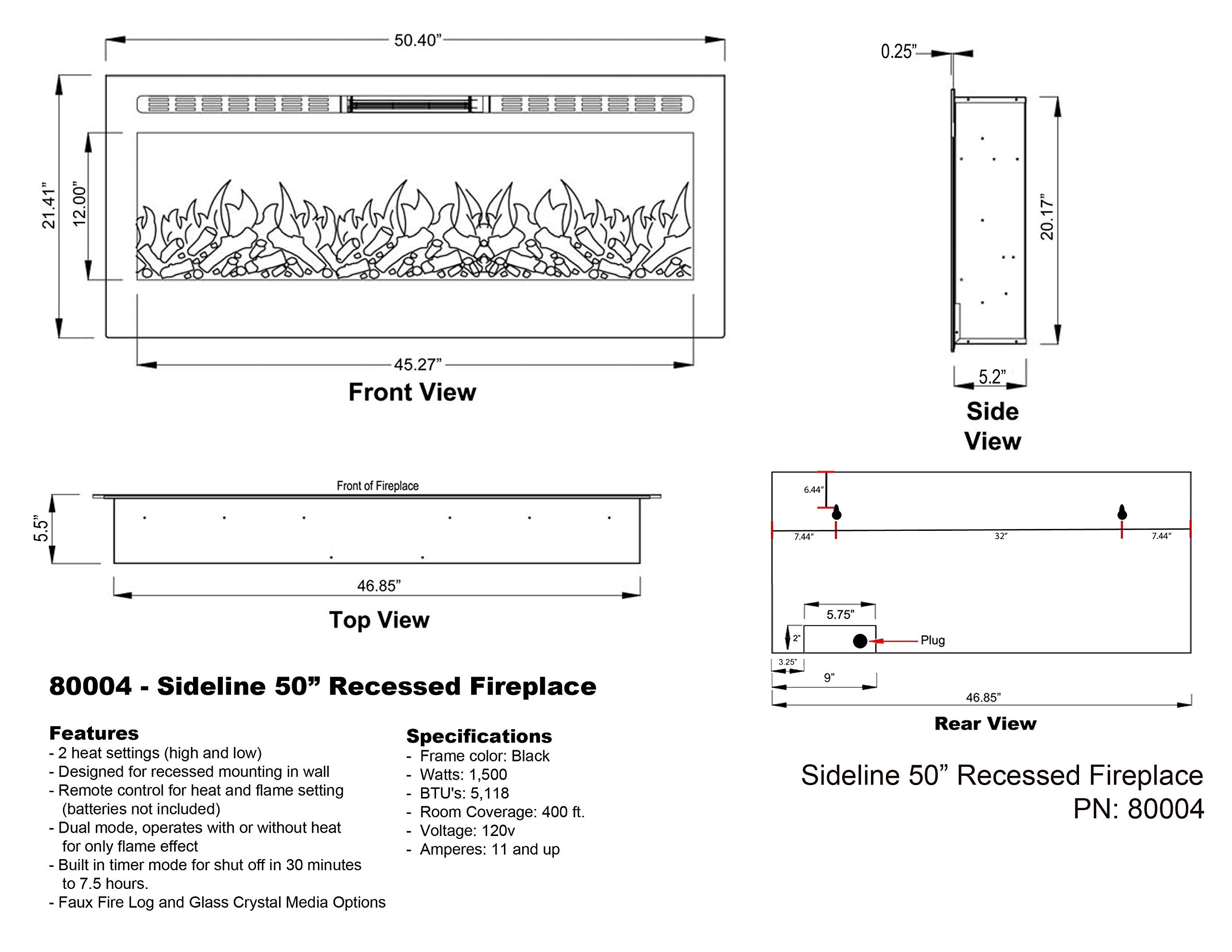 50.40”

21.41”

12.00”

45.27”

Front View

0.25”

20.17”

5.2”

Side View

Front of Fireplace

5.5”

46.85”

Top View

6.44”

7.44”

32”

7.44”

5.75”

2”

Plug

3.25”

9”

46.85”

Rear View

80004 - Sideline 50” Recessed Fireplace

Features
- 2 heat settings (high and low)
- Designed for recessed mounting in wall
- Remote control for heat and flame setting (batteries not included)
- Dual mode, operates with or without heat for only flame effect
- Built in timer mode for shut off in 30 minutes to 7.5 hours.
- Faux Fire Log and Glass Crystal Media Options

Specifications
- Frame color: Black
- Watts: 1,500
- BTU's: 5,118
- Room Coverage: 400 ft.
- Voltage: 120v
- Amperes: 11 and up

Sideline 50” Recessed Fireplace
PN: 80004