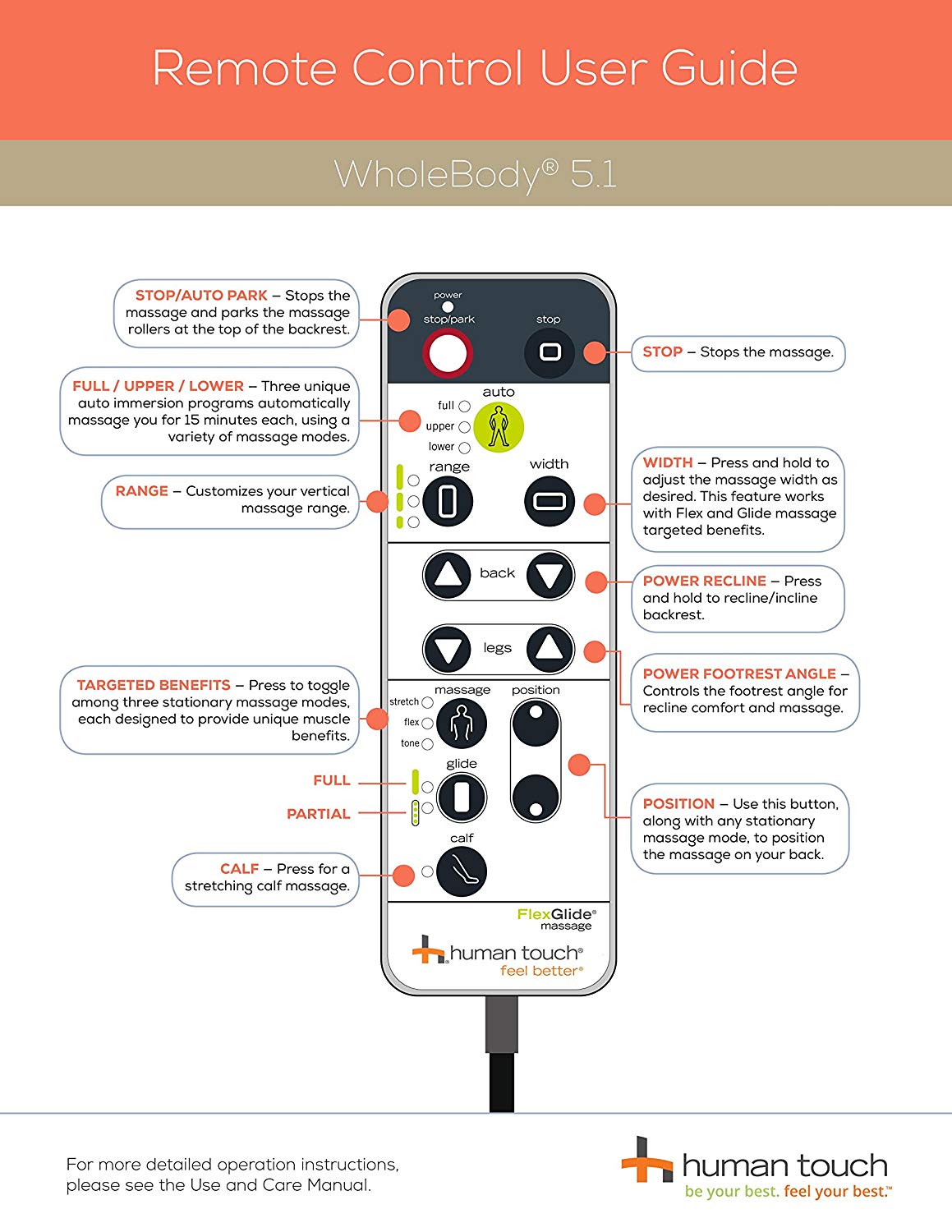 Remote Control User Guide

WholeBody® 5.1

STOP/AUTO PARK – Stops the massage and parks the massage rollers at the top of the backrest.

FULL / UPPER / LOWER – Three unique auto immersion programs automatically massage you for 15 minutes each, using a variety of massage modes.

RANGE – Customizes your vertical massage range.

TARGETED BENEFITS – Press to toggle among three stationary massage modes, each designed to provide unique muscle benefits.

FULL

PARTIAL

CALF – Press for a stretching calf massage.

power
stop/park
stop
auto
full
upper
lower
range
width
back
legs
massage
position
stretch
flex
tone
glide
calf
FlexGlide® massage
human touch®
feel better®

STOP – Stops the massage.

WIDTH – Press and hold to adjust the massage width as desired. This feature works with Flex and Glide massage targeted benefits.

POWER RECLINE – Press and hold to recline/incline backrest.

POWER FOOTREST ANGLE – Controls the footrest angle for recline comfort and massage.

POSITION – Use this button, along with any stationary massage mode, to position the massage on your back.

For more detailed operation instructions, please see the Use and Care Manual.

human touch
be your best. feel your best.™