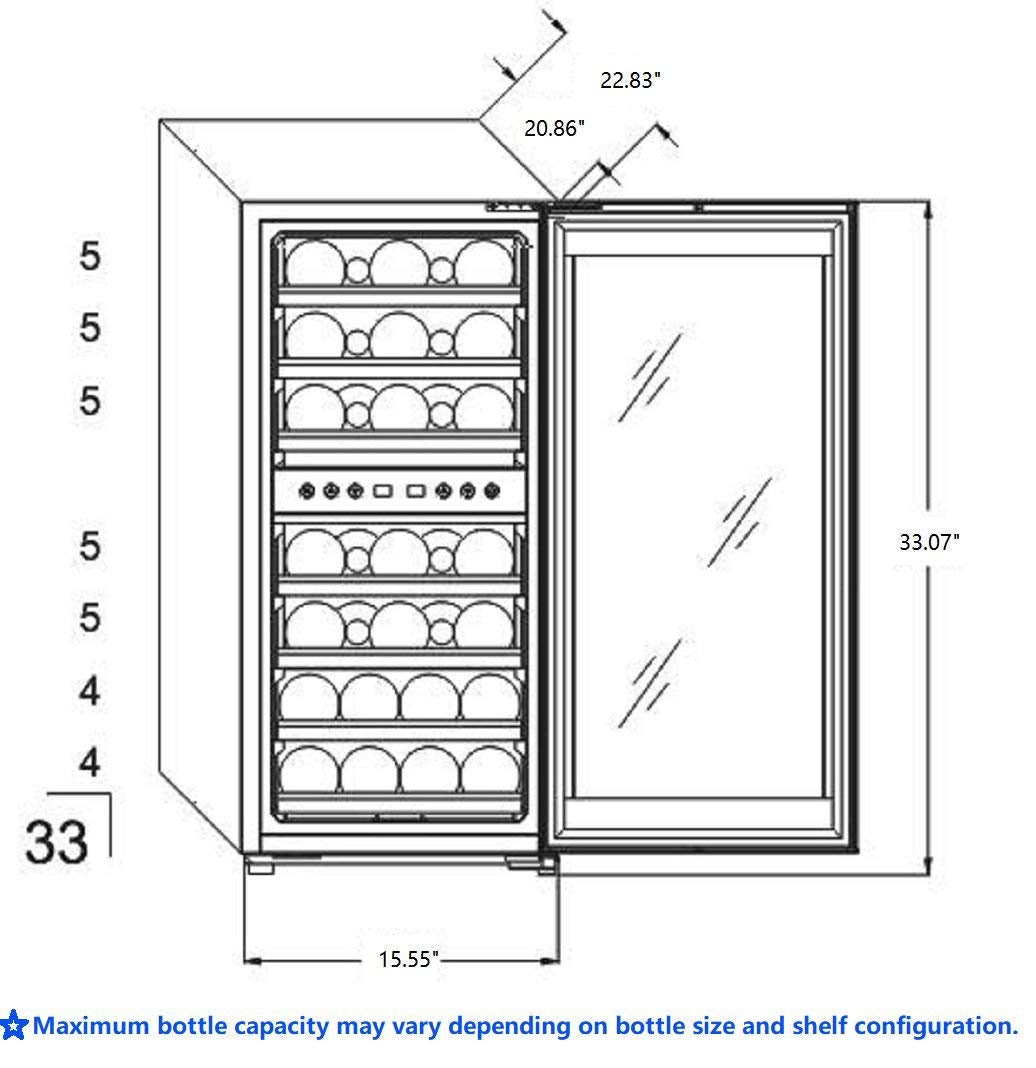 22.83"

20.86"

5

5

5

5

5

4

4

33

33.07"

15.55"

☆Maximum bottle capacity may vary depending on bottle size and shelf configuration.