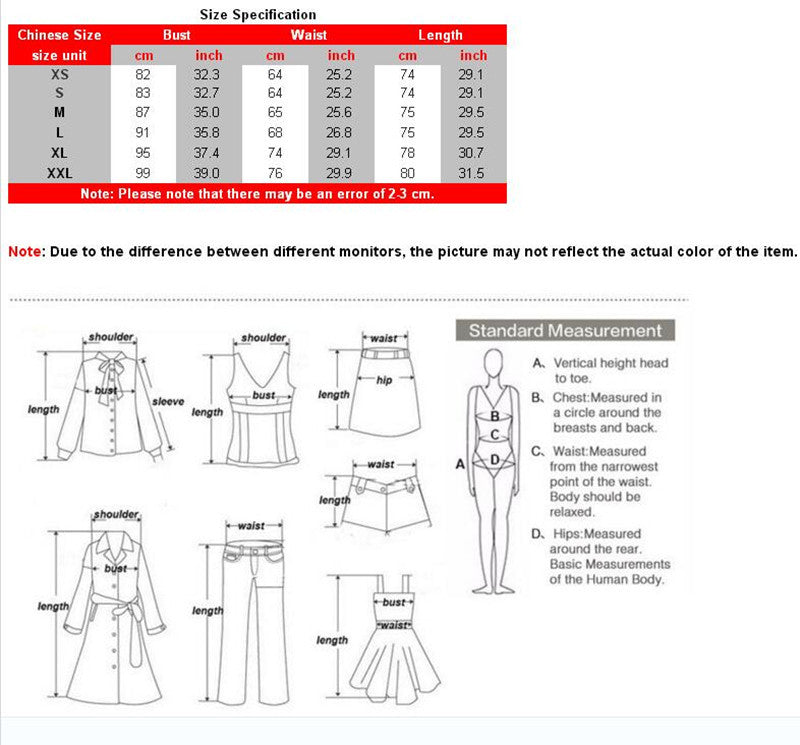 Size Specification

| Chinese Size | Bust | | Waist | | Length | |
|---|---|---|---|---|---|---|
| size unit | cm | inch | cm | inch | cm | inch |
| XS | 82 | 32.3 | 64 | 25.2 | 74 | 29.1 |
| S | 83 | 32.7 | 64 | 25.2 | 74 | 29.1 |
| M | 87 | 35.0 | 65 | 25.6 | 75 | 29.5 |
| L | 91 | 35.8 | 68 | 26.8 | 75 | 29.5 |
| XL | 95 | 37.4 | 74 | 29.1 | 78 | 30.7 |
| XXL | 99 | 39.0 | 76 | 29.9 | 80 | 31.5 |

Note: Please note that there may be an error of 2-3 cm.

Note: Due to the difference between different monitors, the picture may not reflect the actual color of the item.

shoulder
bust
sleeve
length

shoulder
bust
length

waist
hip
length

waist
length

shoulder
bust
length

waist
length

bust
waist
length

Standard Measurement

A B C D

A、Vertical height head to toe.
B、Chest:Measured in a circle around the breasts and back.
C、Waist:Measured from the narrowest point of the waist. Body should be relaxed.
D、Hips:Measured around the rear. Basic Measurements of the Human Body.